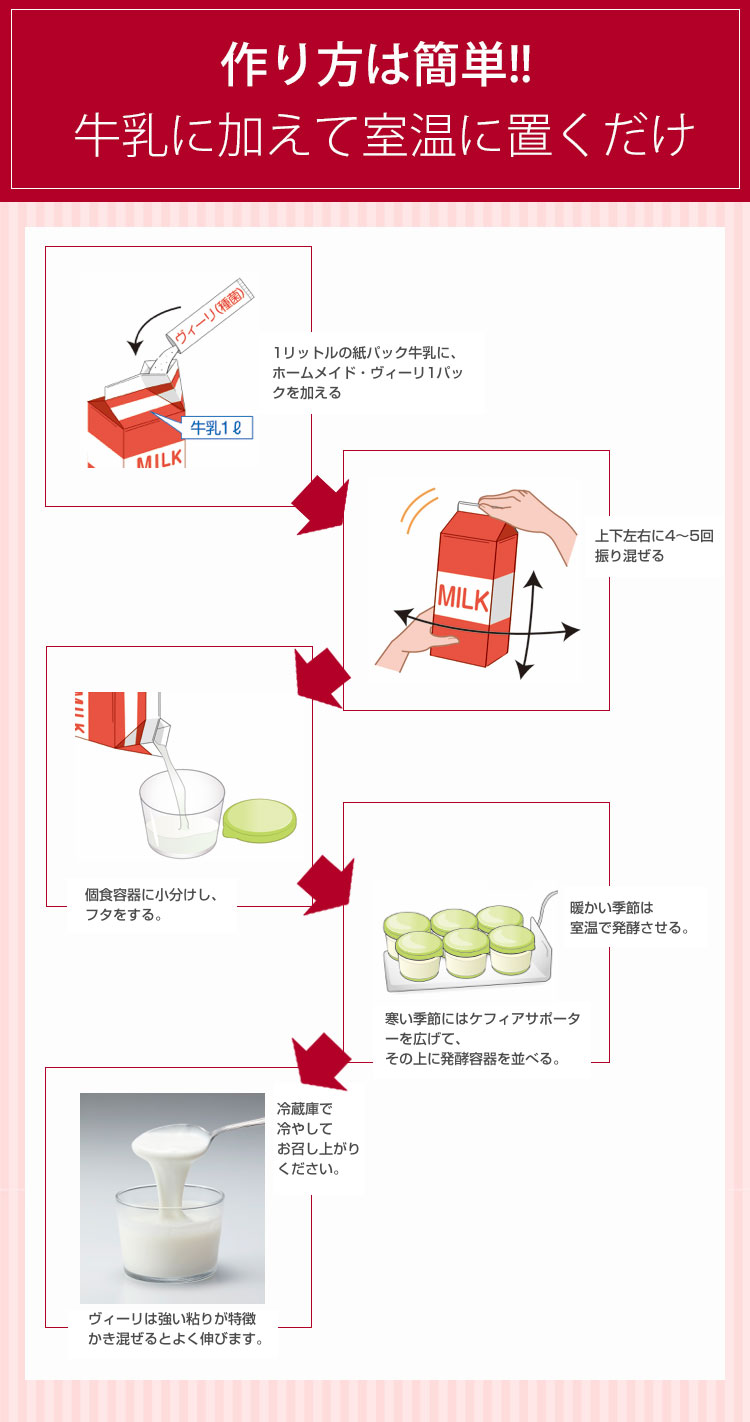 作り方は簡単!!
牛乳に加えて室温に置くだけ

ヴィーリ(種菌)

牛乳1ℓ

MILK

1リットルの紙パック牛乳に、ホームメイド・ヴィーリ1パックを加える

MILK

上下左右に4〜5回振り混ぜる

個食容器に小分けし、フタをする。

暖かい季節は室温で発酵させる。

寒い季節にはケフィアサポーターを広げて、その上に発酵容器を並べる。

冷蔵庫で冷やしてお召し上がりください。

ヴィーリは強い粘りが特徴かき混ぜるとよく伸びます。